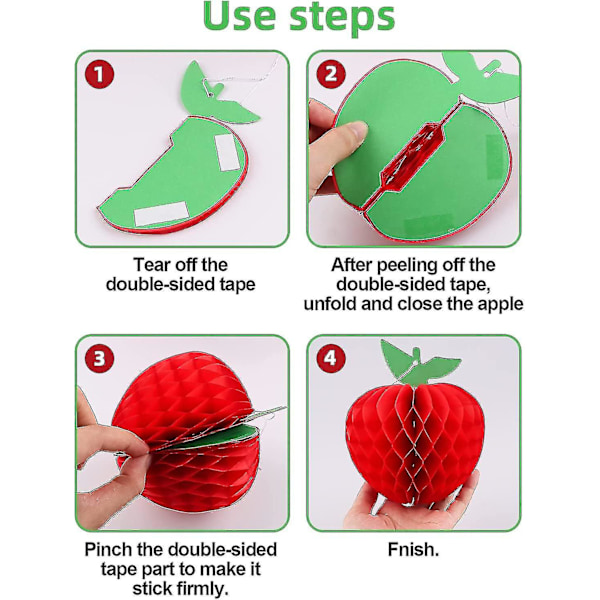 Use steps

1

Tear off the double-sided tape

2

After peeling off the double-sided tape, unfold and close the apple

3

Pinch the double-sided tape part to make it stick firmly.

4

Fnish.