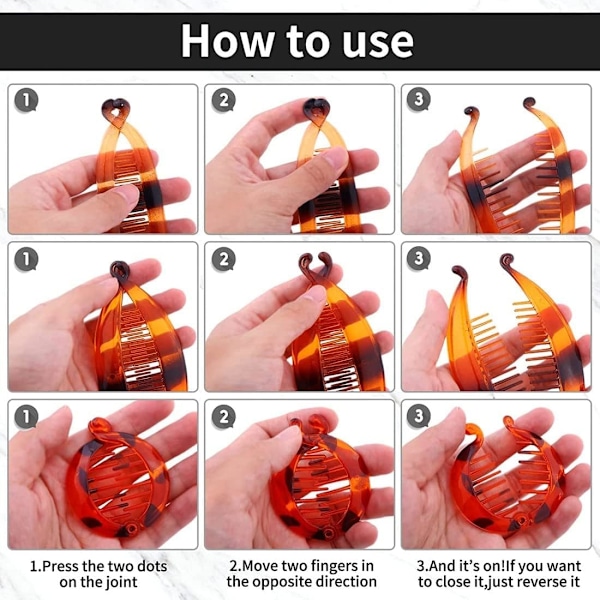 How to use

1

2

3

1

2

3

1

2

3

1.Press the two dots on the joint

2.Move two fingers in the opposite direction

3.And it's on!If you want to close it,just reverse it