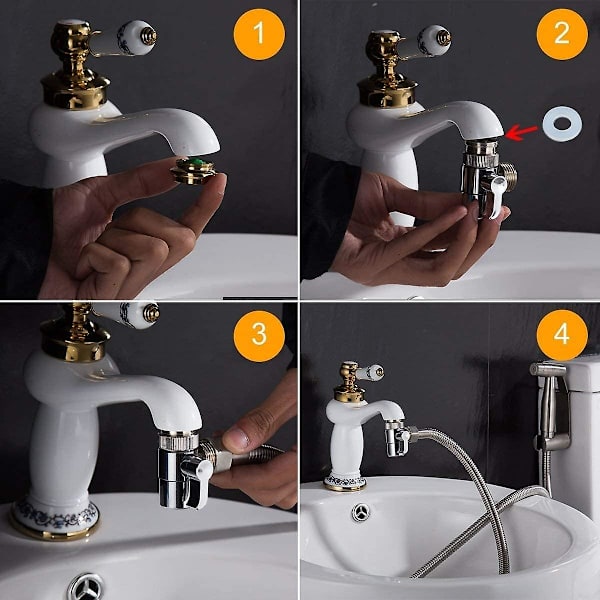 1
2
3
4