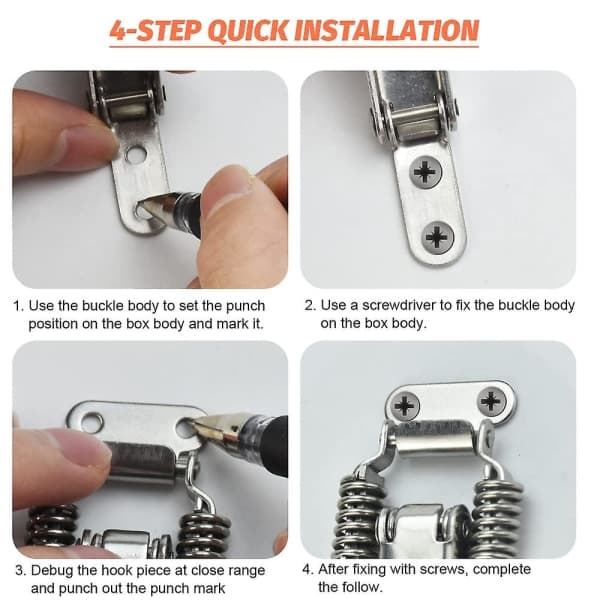 4-STEP QUICK INSTALLATION

1. Use the buckle body to set the punch position on the box body and mark it.

2. Use a screwdriver to fix the buckle body on the box body.

3. Debug the hook piece at close range and punch out the punch mark

4. After fixing with screws, complete the follow.