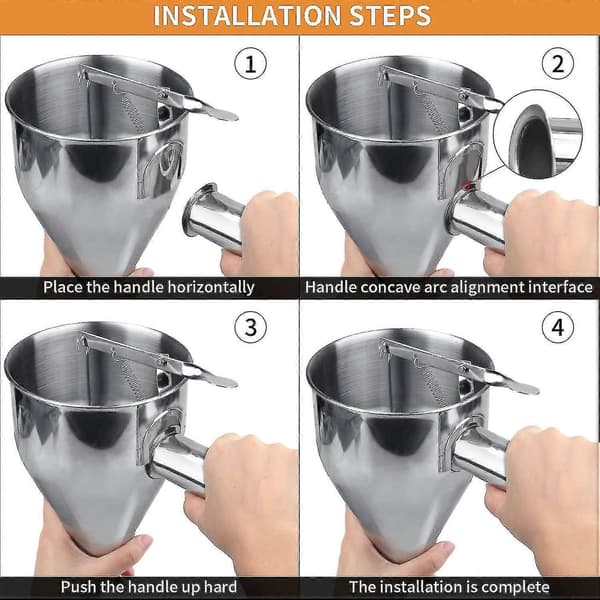 INSTALLATION STEPS

1

Place the handle horizontally

2

Handle concave arc alignment interface

3

Push the handle up hard

4

The installation is complete