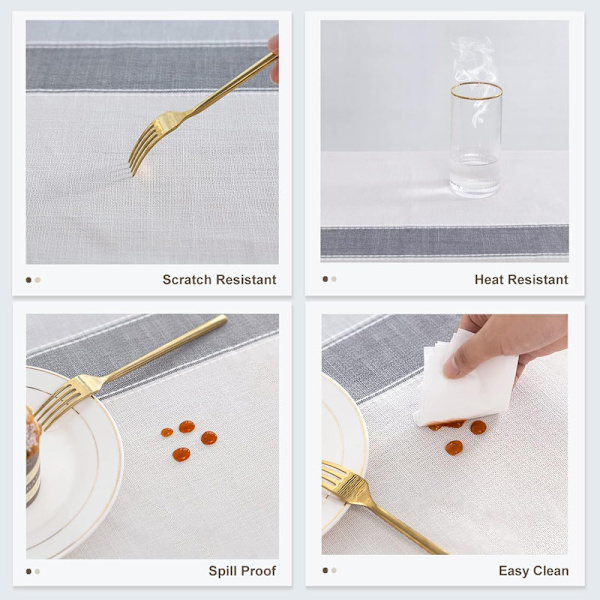 Scratch Resistant

Heat Resistant

Spill Proof

Easy Clean