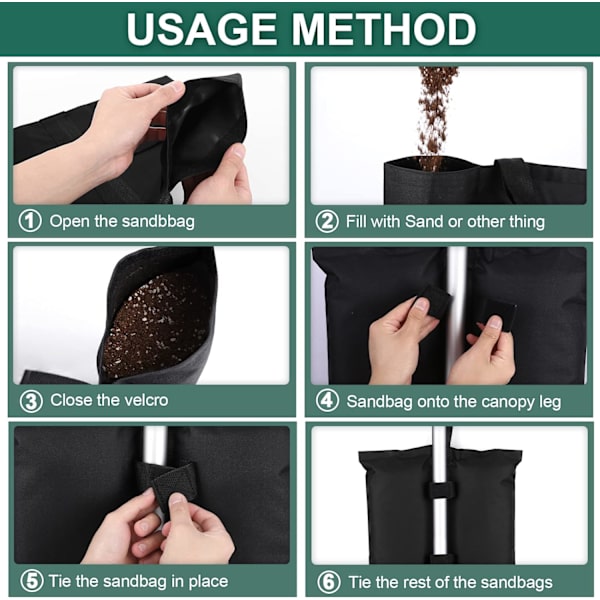 USAGE METHOD

① Open the sandbbag

② Fill with Sand or other thing

③ Close the velcro

④ Sandbag onto the canopy leg

⑤ Tie the sandbag in place

⑥ Tie the rest of the sandbags