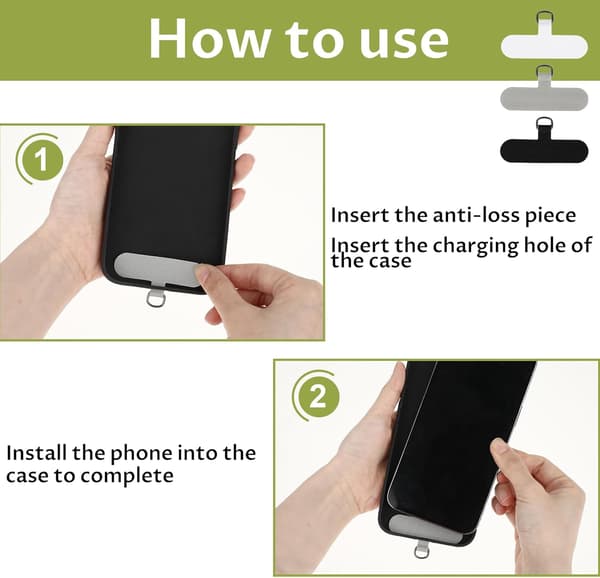 How to use

1

Insert the anti-loss piece

Insert the charging hole of the case

2

Install the phone into the case to complete