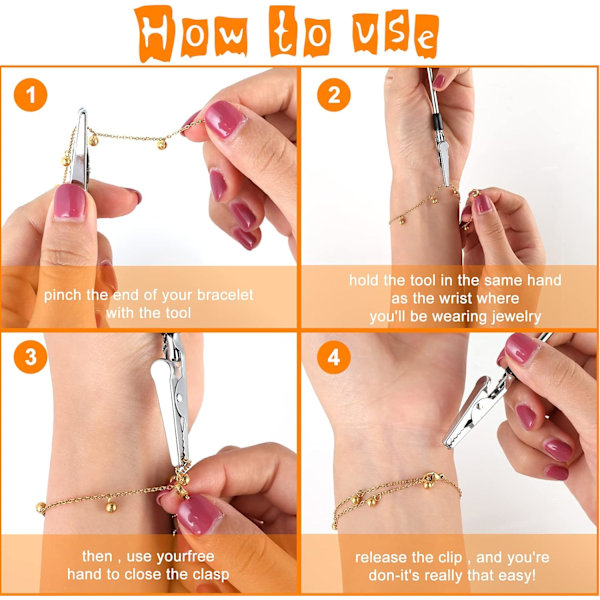 How to use

1

pinch the end of your bracelet with the tool

2

hold the tool in the same hand as the wrist where you'll be wearing jewelry

3

then , use yourfree hand to close the clasp

4

release the clip , and you're don-it's really that easy!