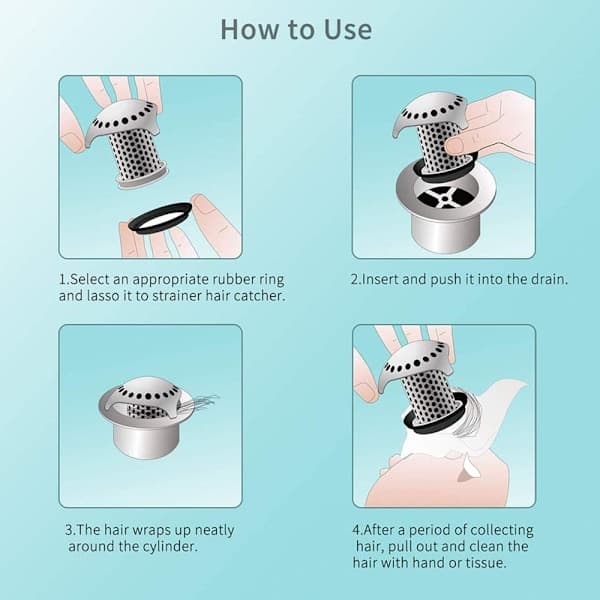 How to Use

1.Select an appropriate rubber ring and lasso it to strainer hair catcher.

2.Insert and push it into the drain.

3.The hair wraps up neatly around the cylinder.

4.After a period of collecting hair, pull out and clean the hair with hand or tissue.