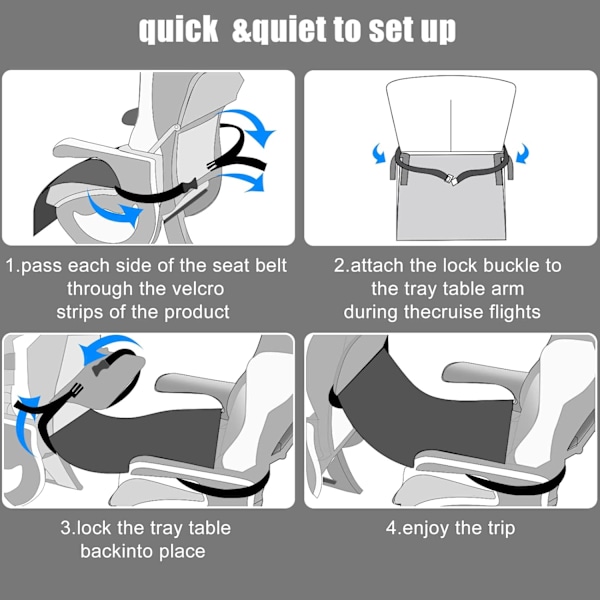 quick &quiet to set up

1.pass each side of the seat belt through the velcro strips of the product

2.attach the lock buckle to the tray table arm during thecruise flights

3.lock the tray table backinto place

4.enjoy the trip