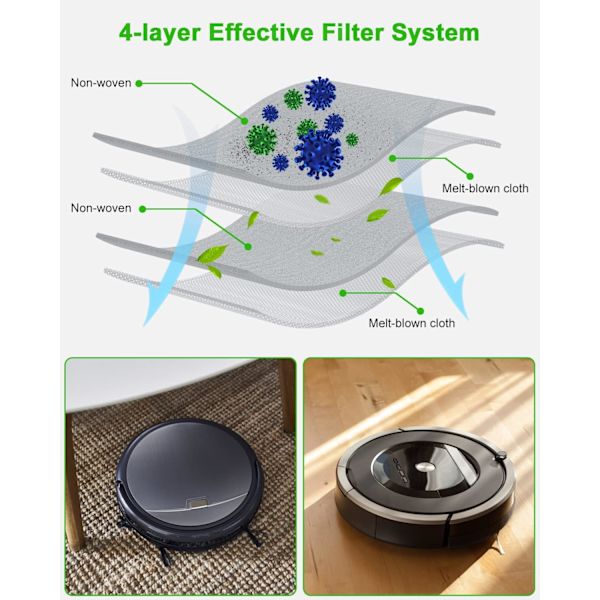 4-layer Effective Filter System

Non-woven

Melt-blown cloth

Non-woven

Melt-blown cloth