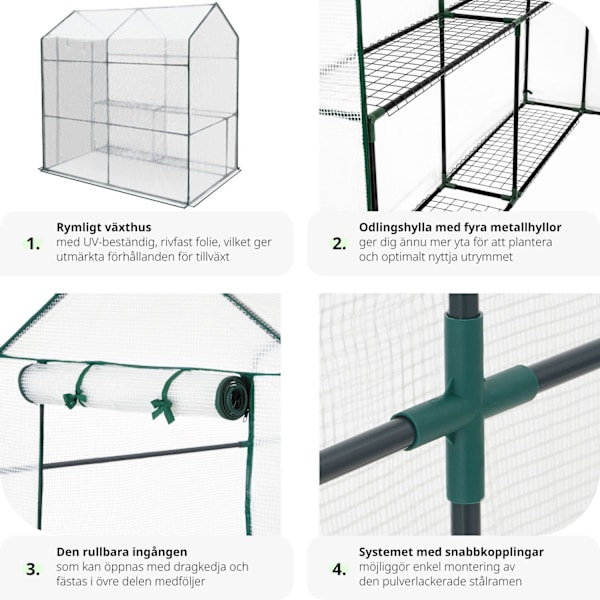 1. Rymligt växthus
med UV-beständig, rivfast folie, vilket ger utmärkta förhållanden för tillväxt

2. Odlingshylla med fyra metallhyllor
ger dig ännu mer yta för att plantera och optimalt nyttja utrymmet

3. Den rullbara ingången
som kan öppnas med dragkedja och fästas i övre delen medföljer

4. Systemet med snabbkopplingar
möjliggör enkel montering av den pulverlackerade stålramen