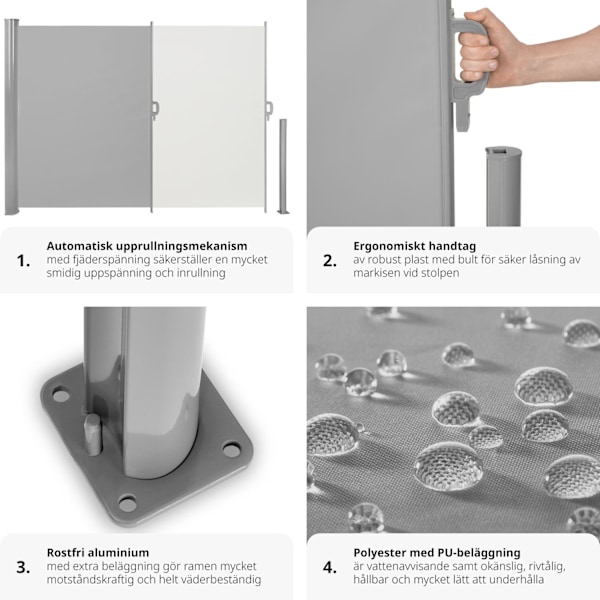 1. Automatisk upprullningsmekanism
med fjäderspänning säkerställer en mycket smidig uppspänning och inrullning

2. Ergonomiskt handtag
av robust plast med bult för säker låsning av markisen vid stolpen

3. Rostfri aluminium
med extra beläggning gör ramen mycket motståndskraftig och helt väderbeständig

4. Polyester med PU-beläggning
är vattenavvisande samt okänslig, rivtålig, hållbar och mycket lätt att underhålla