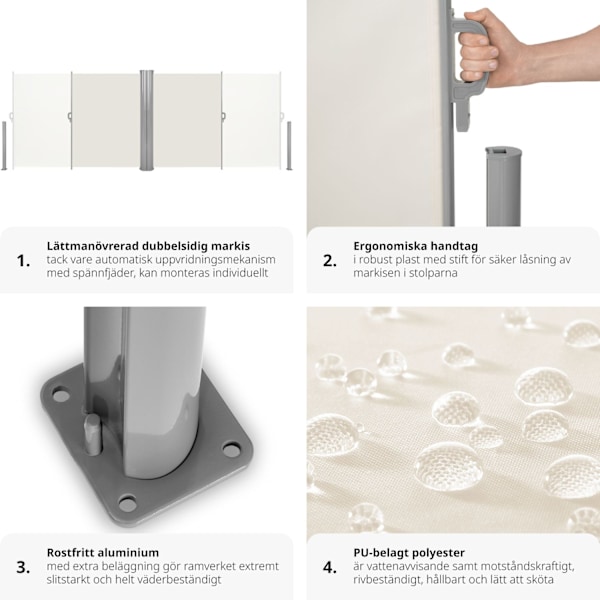 1.
Lättmanövrerad dubbelsidig markis
tack vare automatisk uppvridningsmekanism med spännfjäder, kan monteras individuellt

2.
Ergonomiska handtag
i robust plast med stift för säker låsning av markisen i stolparna

3.
Rostfritt aluminium
med extra beläggning gör ramverket extremt slitstarkt och helt väderbeständigt

4.
PU-belagt polyester
är vattenavvisande samt motståndskraftigt, rivbeständigt, hållbart och lätt att sköta