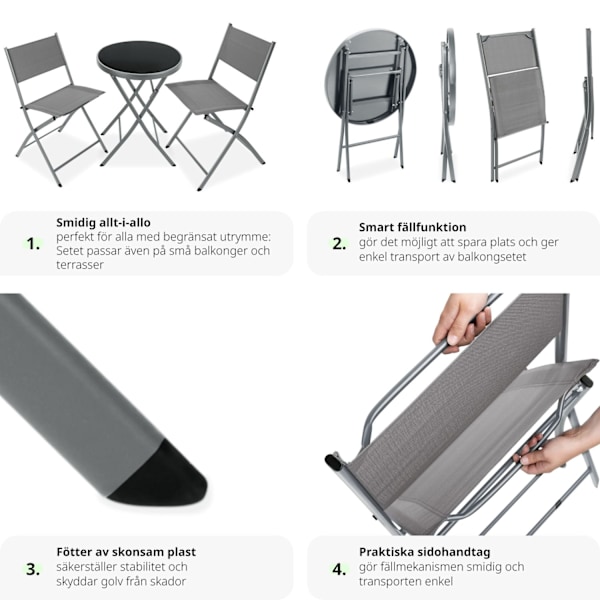 1.
Smidig allt-i-allo
perfekt för alla med begränsat utrymme: Setet passar även på små balkonger och terrasser

2.
Smart fällfunktion
gör det möjligt att spara plats och ger enkel transport av balkongsetet

3.
Fötter av skonsam plast
säkerställer stabilitet och skyddar golv från skador

4.
Praktiska sidohandtag
gör fällmekanismen smidig och transporten enkel