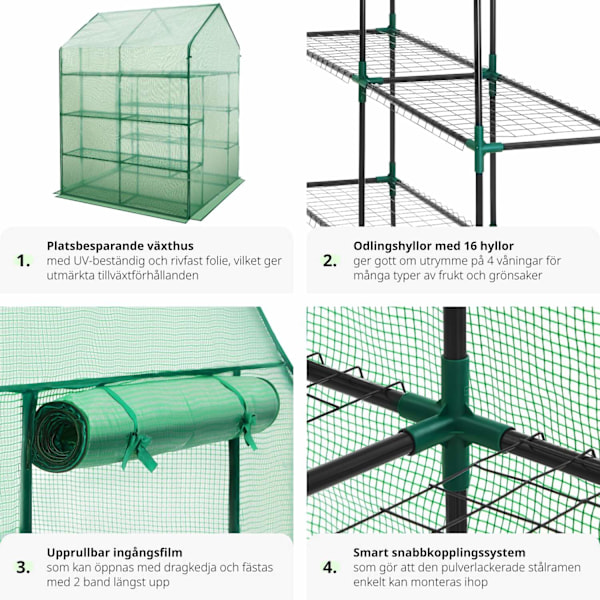 1.
Platsbesparande växthus
med UV-beständig och rivfast folie, vilket ger utmärkta tillväxtförhållanden

2.
Odlingshyllor med 16 hyllor
ger gott om utrymme på 4 våningar för många typer av frukt och grönsaker

3.
Upprullbar ingångsfilm
som kan öppnas med dragkedja och fästas med 2 band längst upp

4.
Smart snabbkopplingssystem
som gör att den pulverlackerade stålramen enkelt kan monteras ihop