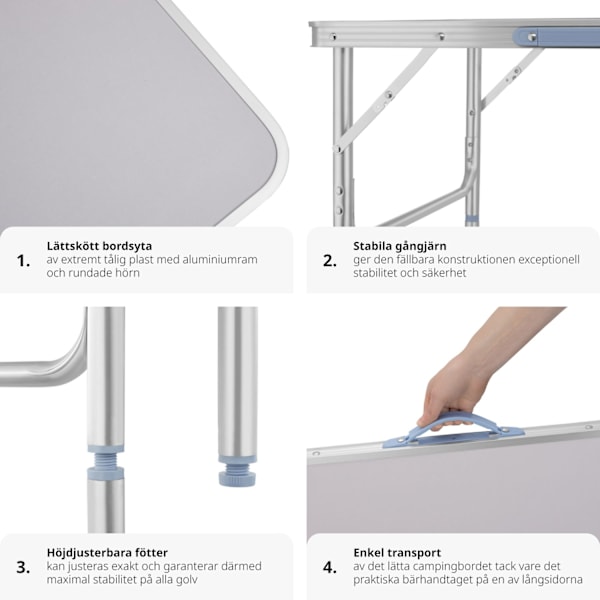 1. Lättskött bordsyta
av extremt tålig plast med aluminiumram och rundade hörn

2. Stabila gångjärn
ger den fällbara konstruktionen exceptionell stabilitet och säkerhet

3. Höjdjusterbara fötter
kan justeras exakt och garanterar därmed maximal stabilitet på alla golv

4. Enkel transport
av det lätta campingbordet tack vare det praktiska bärhandtaget på en av långsidorna