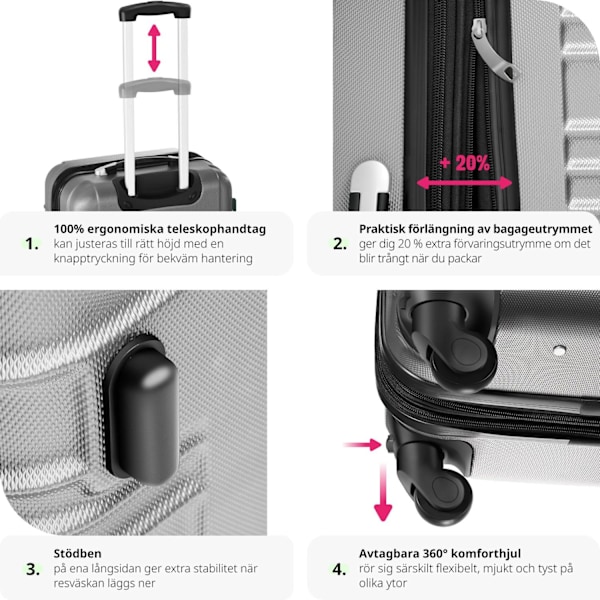 + 20%

1. 100% ergonomiska teleskophandtag
kan justeras till rätt höjd med en knapptryckning för bekväm hantering

2. Praktisk förlängning av bagageutrymmet
ger dig 20 % extra förvaringsutrymme om det blir trångt när du packar

3. Stödben
på ena långsidan ger extra stabilitet när resväskan läggs ner

4. Avtagbara 360° komforthjul
rör sig särskilt flexibelt, mjukt och tyst på olika ytor