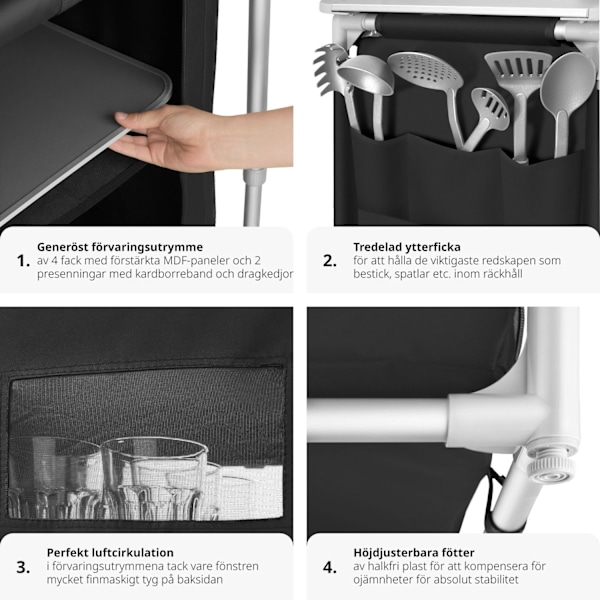 1. Generöst förvaringsutrymme
av 4 fack med förstärkta MDF-paneler och 2 presenningar med kardborreband och dragkedjor

2. Tredelad ytterficka
för att hålla de viktigaste redskapen som bestick, spatlar etc. inom räckhåll

3. Perfekt luftcirkulation
i förvaringsutrymmena tack vare fönstren mycket finmaskigt tyg på baksidan

4. Höjdjusterbara fötter
av halkfri plast för att kompensera för ojämnheter för absolut stabilitet