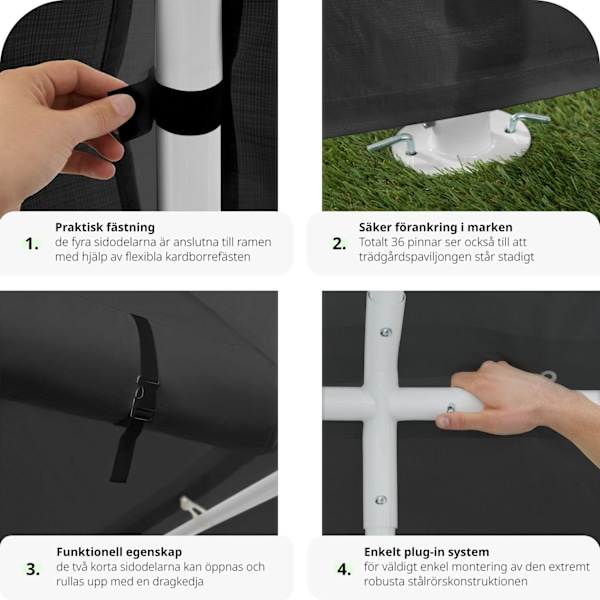 1. Praktisk fästning
de fyra sidodelarna är anslutna till ramen med hjälp av flexibla kardborrefästen

2. Säker förankring i marken
Totalt 36 pinnar ser också till att trädgårdspaviljongen står stadigt

3. Funktionell egenskap
de två korta sidodelarna kan öppnas och rullas upp med en dragkedja

4. Enkelt plug-in system
för väldigt enkel montering av den extremt robusta stålrörskonstruktionen