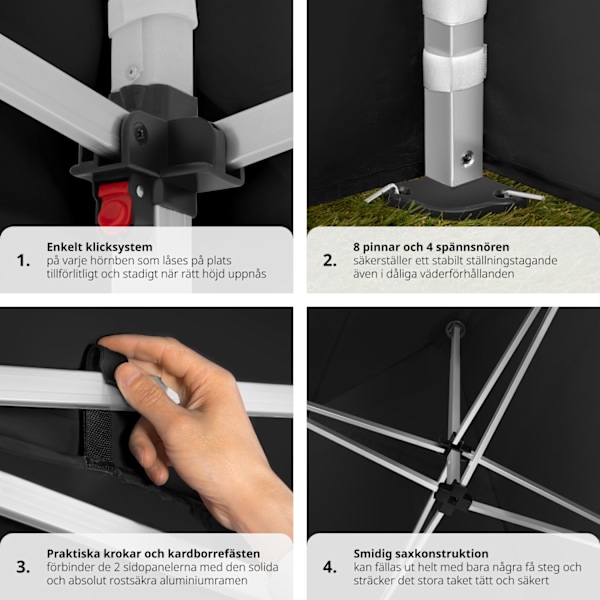 1. Enkelt klicksystem
på varje hörnben som låses på plats tillförlitligt och stadigt när rätt höjd uppnås

2. 8 pinnar och 4 spännsnören
säkerställer ett stabilt ställningstagande även i dåliga väderförhållanden

3. Praktiska krokar och kardborrefästen
förbinder de 2 sidopanelerna med den solida och absolut rostsäkra aluminiumramen

4. Smidig saxkonstruktion
kan fällas ut helt med bara några få steg och sträcker det stora taket tätt och säkert