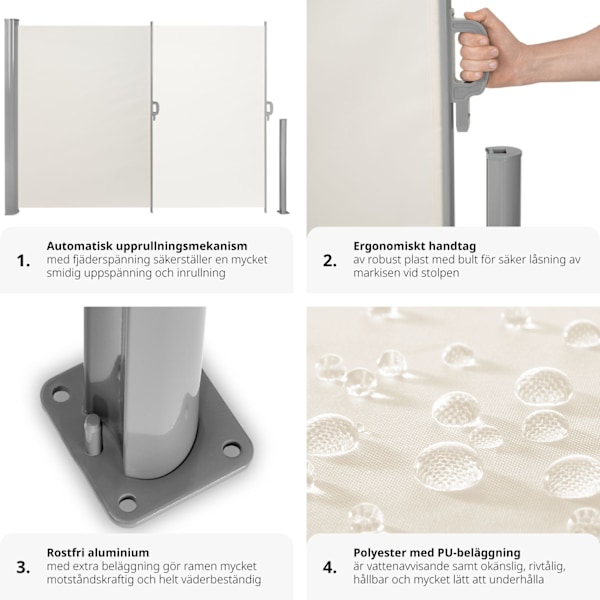 1. Automatisk upprullningsmekanism
med fjäderspänning säkerställer en mycket smidig uppspänning och inrullning

2. Ergonomiskt handtag
av robust plast med bult för säker låsning av markisen vid stolpen

3. Rostfri aluminium
med extra beläggning gör ramen mycket motståndskraftig och helt väderbeständig

4. Polyester med PU-beläggning
är vattenavvisande samt okänslig, rivtålig, hållbar och mycket lätt att underhålla