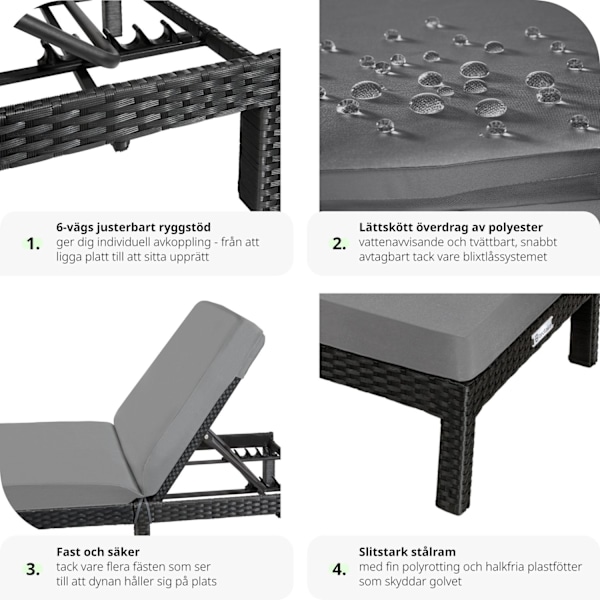 1.
6-vägs justerbart ryggstöd
ger dig individuell avkoppling - från att ligga platt till att sitta upprätt

2.
Lättskött överdrag av polyester
vattenavvisande och tvättbart, snabbt avtagbart tack vare blixtlåssystemet

3.
Fast och säker
tack vare flera fästen som ser till att dynan håller sig på plats

4.
Slitstark stålram
med fin polyrotting och halkfria plastfötter som skyddar golvet