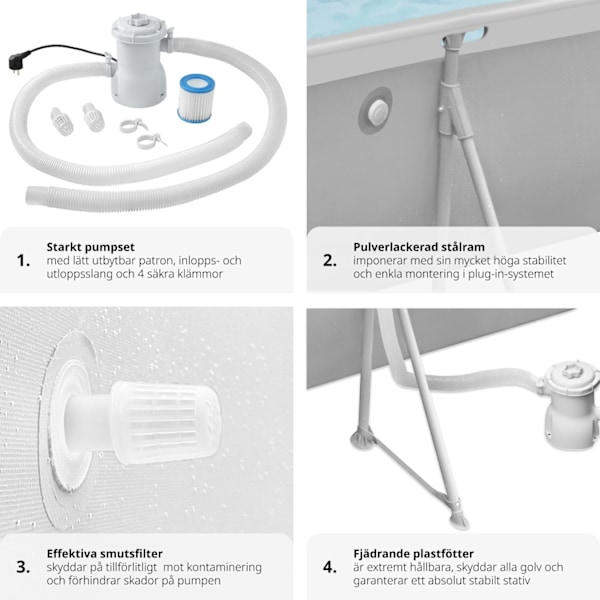 1.
Starkt pumpset
med lätt utbytbar patron, inlopps- och utloppsslang och 4 säkra klämmor

2.
Pulverlackerad stålram
imponerar med sin mycket höga stabilitet och enkla montering i plug-in-systemet

3.
Effektiva smutsfilter
skyddar på tillförlitligt mot kontaminering och förhindrar skador på pumpen

4.
Fjädrande plastfötter
är extremt hållbara, skyddar alla golv och garanterar ett absolut stabilt stativ