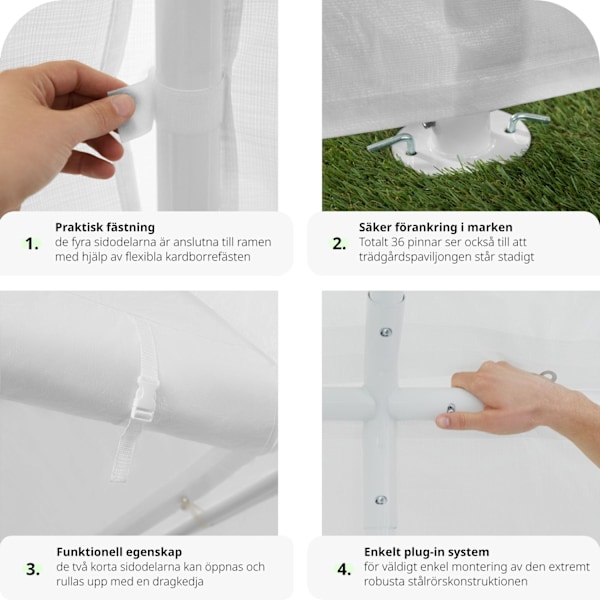 1. Praktisk fästning
de fyra sidodelarna är anslutna till ramen med hjälp av flexibla kardborrefästen

2. Säker förankring i marken
Totalt 36 pinnar ser också till att trädgårdspaviljongen står stadigt

3. Funktionell egenskap
de två korta sidodelarna kan öppnas och rullas upp med en dragkedja

4. Enkelt plug-in system
för väldigt enkel montering av den extremt robusta stålrörskonstruktionen