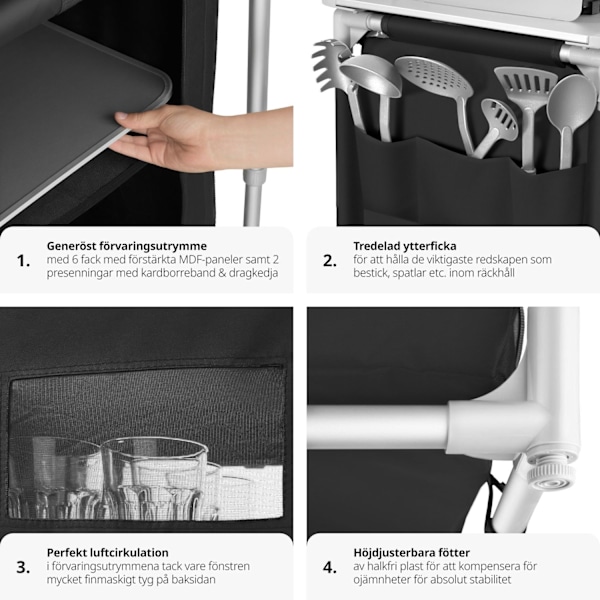 1. Generöst förvaringsutrymme
med 6 fack med förstärkta MDF-paneler samt 2 presenningar med kardborreband & dragkedja

2. Tredelad ytterficka
för att hålla de viktigaste redskapen som bestick, spatlar etc. inom räckhåll

3. Perfekt luftcirkulation
i förvaringsutrymmena tack vare fönstren mycket finmaskigt tyg på baksidan

4. Höjdjusterbara fötter
av halkfri plast för att kompensera för ojämnheter för absolut stabilitet