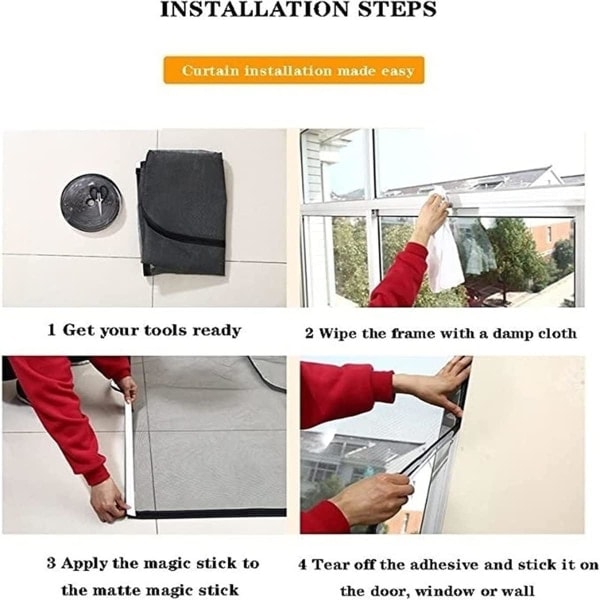 INSTALLATION STEPS

Curtain installation made easy

1 Get your tools ready

2 Wipe the frame with a damp cloth

3 Apply the magic stick to the matte magic stick

4 Tear off the adhesive and stick it on the door, window or wall