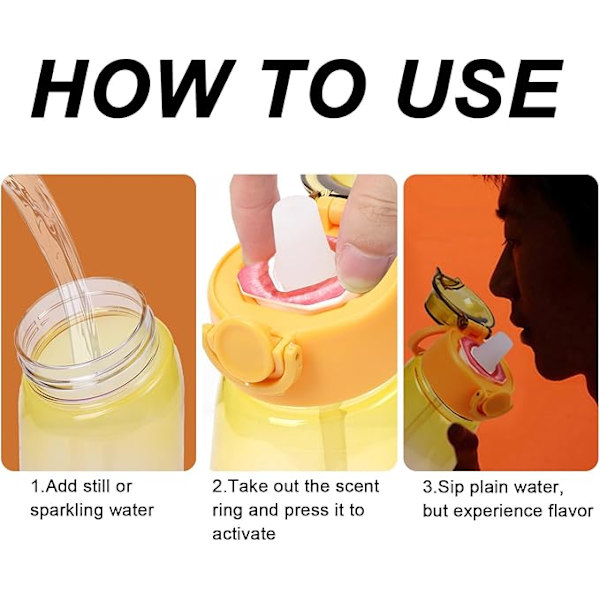 HOW TO USE

1.Add still or sparkling water

2.Take out the scent ring and press it to activate

3.Sip plain water, but experience flavor