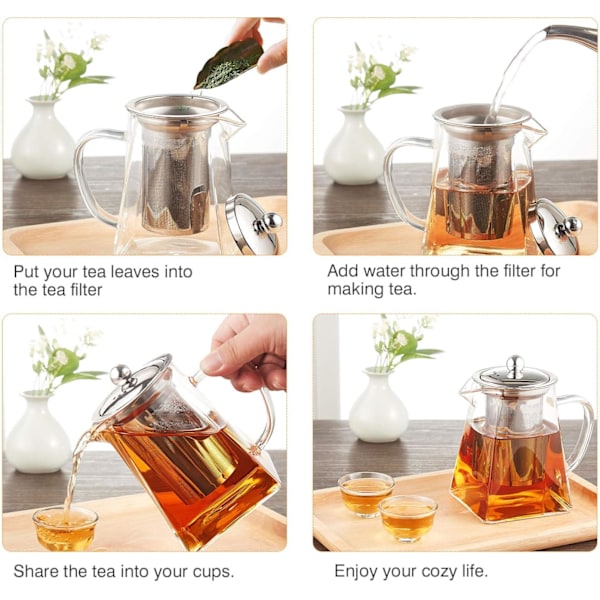 Put your tea leaves into the tea filter

Add water through the filter for making tea.

Share the tea into your cups.

Enjoy your cozy life.