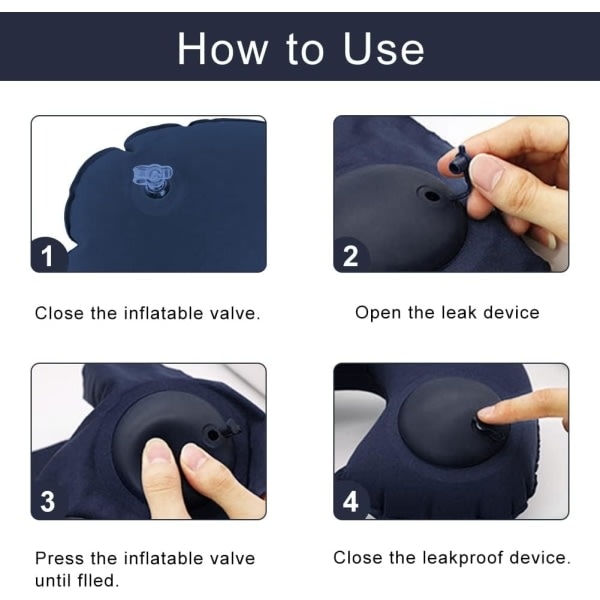 How to Use

1

Close the inflatable valve.

2

Open the leak device

3

Press the inflatable valve until flled.

4

Close the leakproof device.