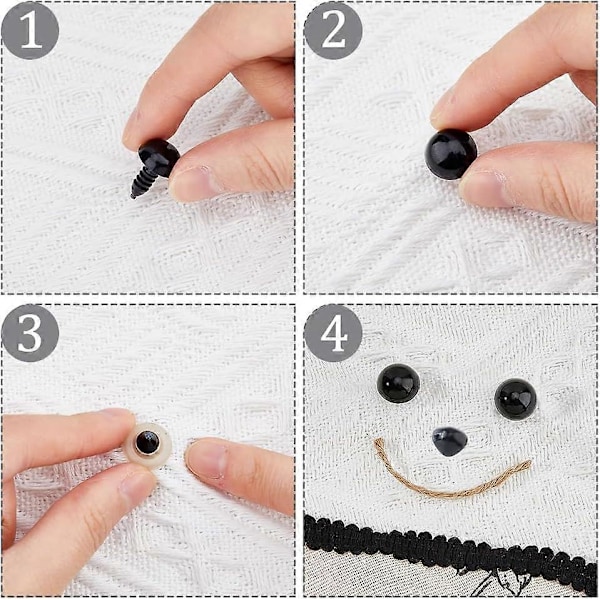 1
2
3
4