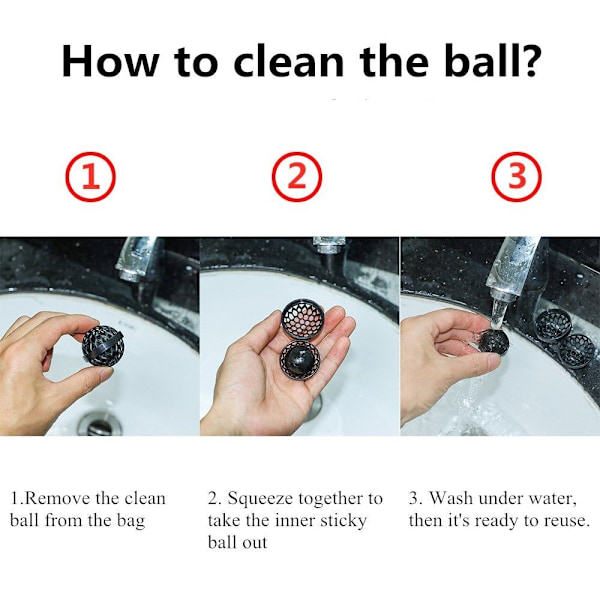 How to clean the ball?

①

②

③

1.Remove the clean ball from the bag

2. Squeeze together to take the inner sticky ball out

3. Wash under water, then it's ready to reuse.