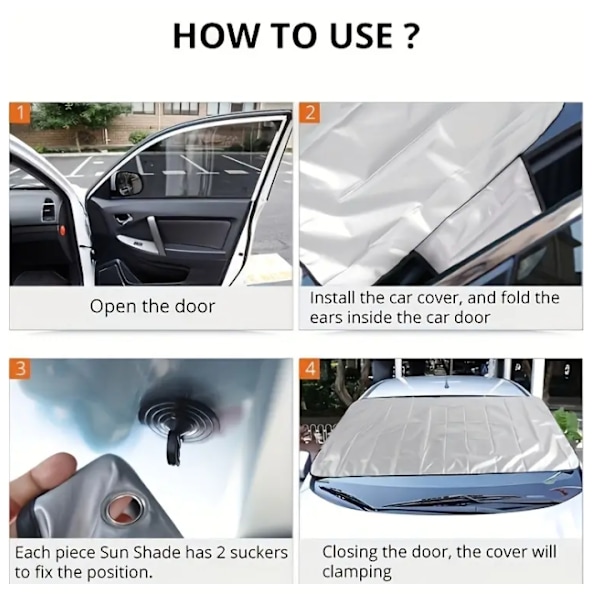 HOW TO USE ?

1

Open the door

2

Install the car cover, and fold the ears inside the car door

3

Each piece Sun Shade has 2 suckers to fix the position.

4

Closing the door, the cover will clamping