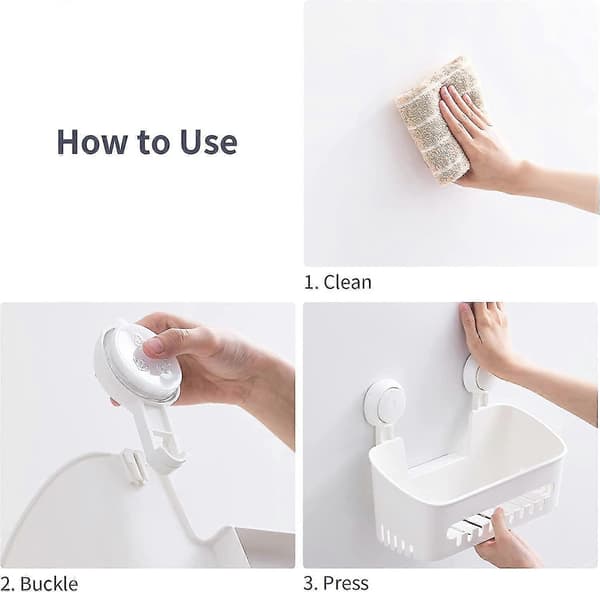 How to Use

1. Clean

2. Buckle

3. Press