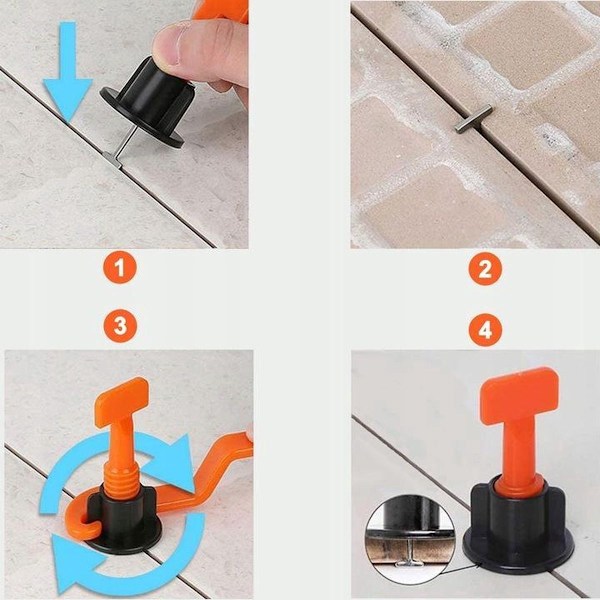 1

2

3

4