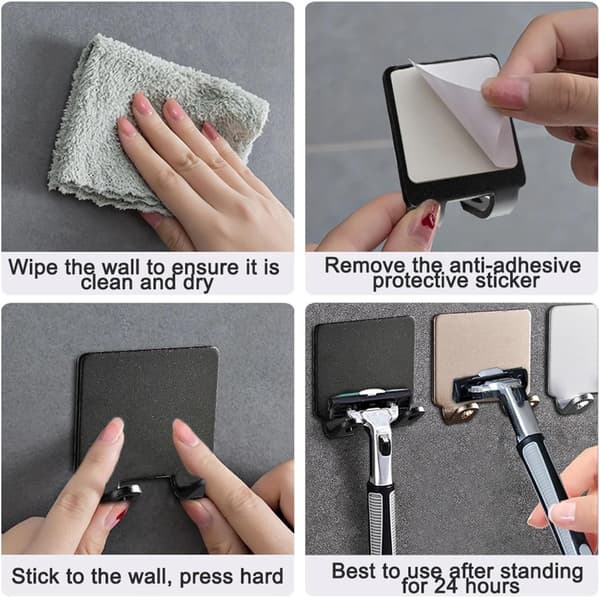 Wipe the wall to ensure it is clean and dry

Remove the anti-adhesive protective sticker

Stick to the wall, press hard

Best to use after standing for 24 hours