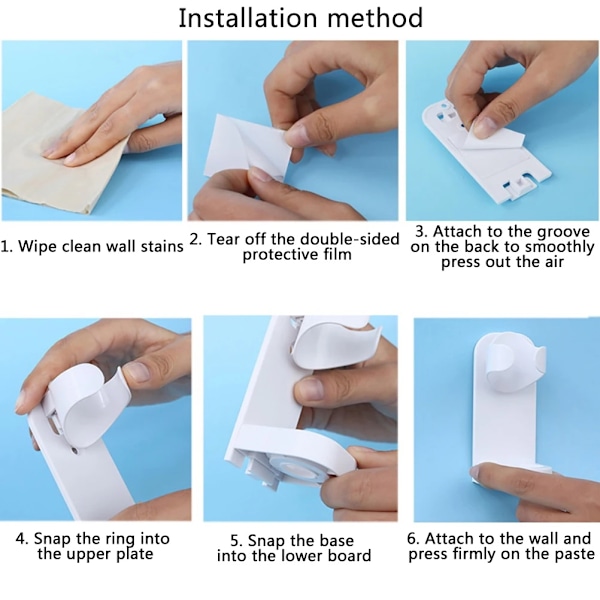 Installation method

1. Wipe clean wall stains

2. Tear off the double-sided protective film

3. Attach to the groove on the back to smoothly press out the air

4. Snap the ring into the upper plate

5. Snap the base into the lower board

6. Attach to the wall and press firmly on the paste