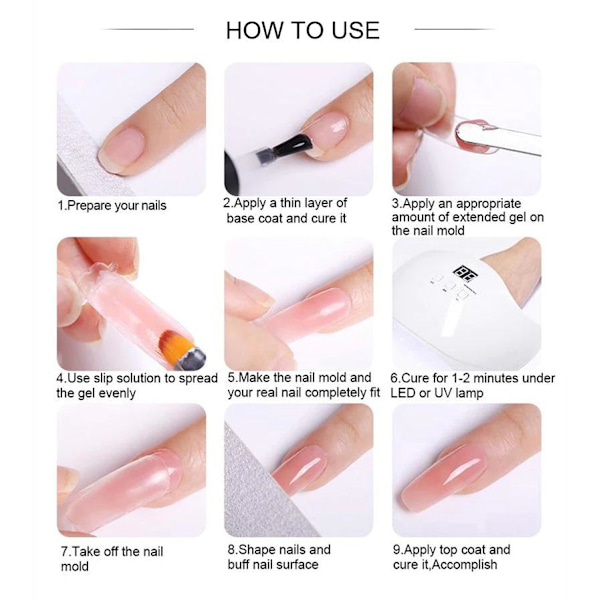 HOW TO USE

1.Prepare your nails

2.Apply a thin layer of base coat and cure it

3.Apply an appropriate amount of extended gel on the nail mold

4.Use slip solution to spread the gel evenly

5.Make the nail mold and your real nail completely fit

6.Cure for 1-2 minutes under LED or UV lamp

7.Take off the nail mold

8.Shape nails and buff nail surface

9.Apply top coat and cure it,Accomplish