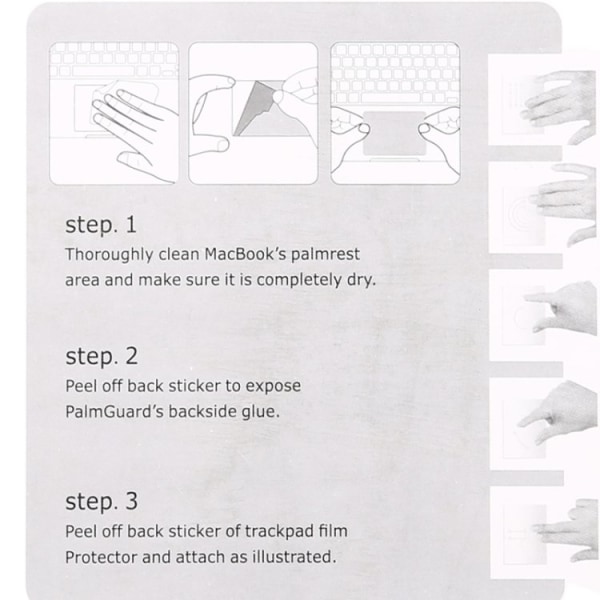 step. 1
Thoroughly clean MacBook's palmrest area and make sure it is completely dry.

step. 2
Peel off back sticker to expose PalmGuard's backside glue.

step. 3
Peel off back sticker of trackpad film Protector and attach as illustrated.