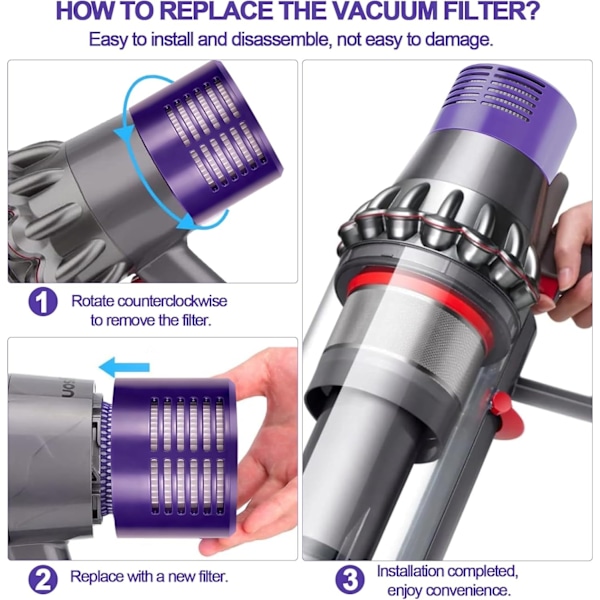 HOW TO REPLACE THE VACUUM FILTER?
Easy to install and disassemble, not easy to damage.

1 Rotate counterclockwise to remove the filter.

2 Replace with a new filter.

3 Installation completed, enjoy convenience.