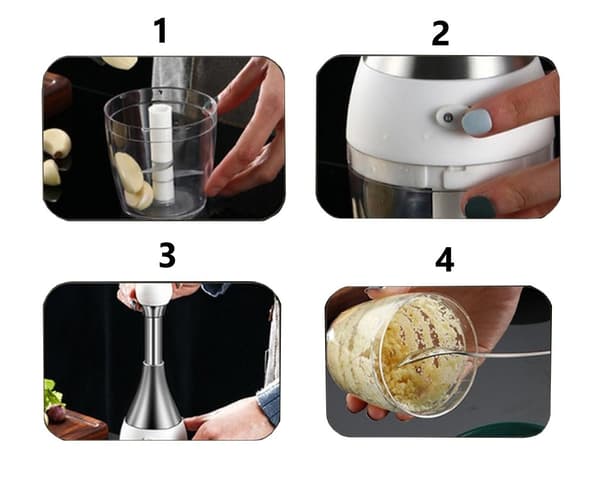 1

2

3

4