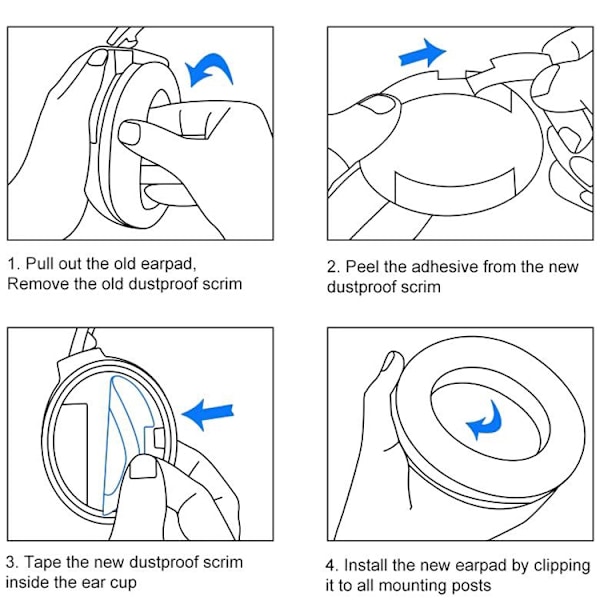 1. Pull out the old earpad,
Remove the old dustproof scrim

2. Peel the adhesive from the new dustproof scrim

3. Tape the new dustproof scrim inside the ear cup

4. Install the new earpad by clipping it to all mounting posts