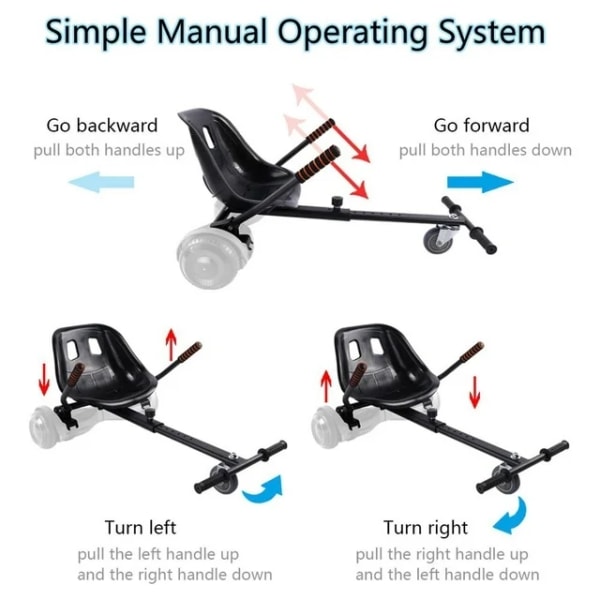 Simple Manual Operating System

Go backward
pull both handles up

Go forward
pull both handles down

Turn left
pull the left handle up and the right handle down

Turn right
pull the right handle up and the left handle down