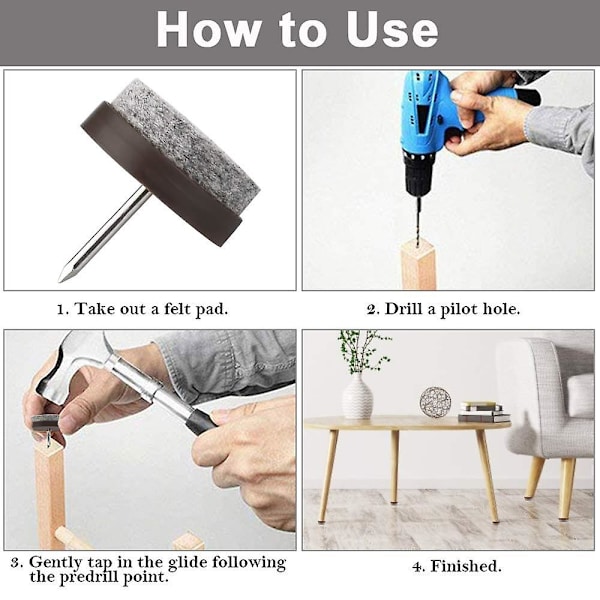 How to Use

1. Take out a felt pad.

2. Drill a pilot hole.

3. Gently tap in the glide following the predrill point.

4. Finished.