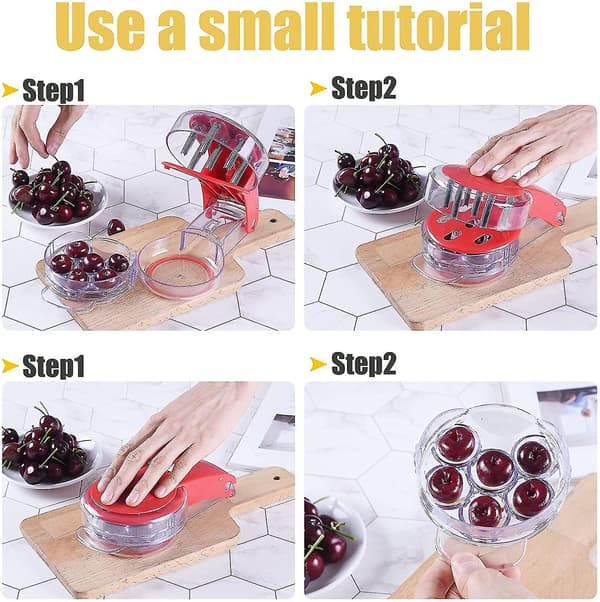 Use a small tutorial

Step1

Step2

Step1

Step2