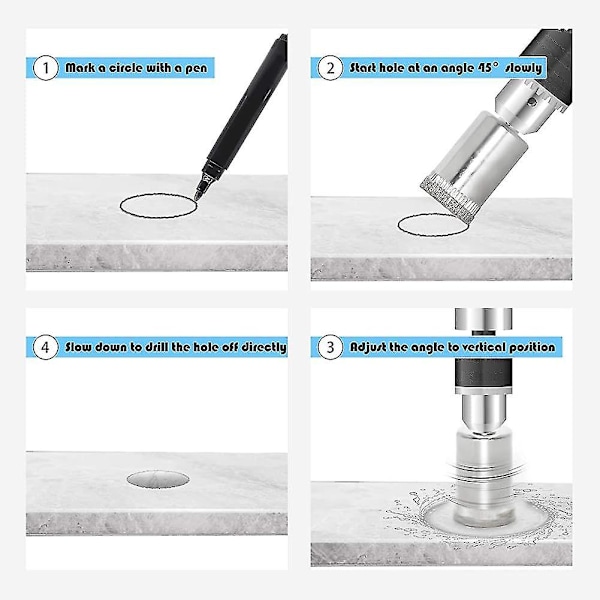 1 Mark a circle with a pen

2 Start hole at an angle 45° slowly

4 Slow down to drill the hole off directly

3 Adjust the angle to vertical position