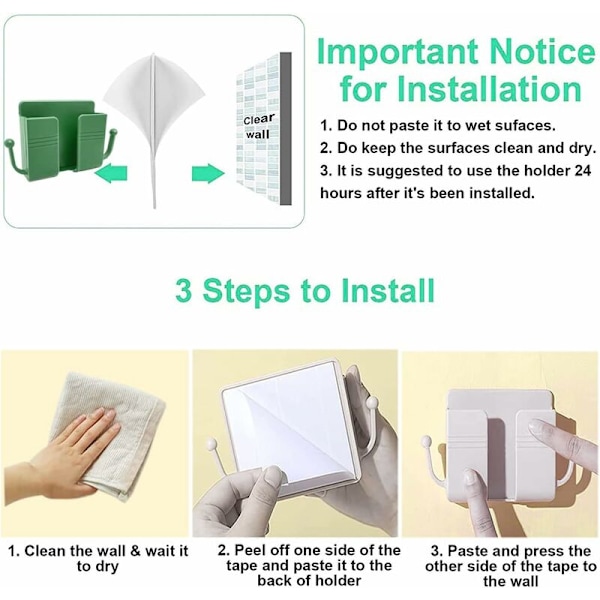 Clear wall

Important Notice for Installation

1. Do not paste it to wet sufaces.
2. Do keep the surfaces clean and dry.
3. It is suggested to use the holder 24 hours after it's been installed.

3 Steps to Install

1. Clean the wall & wait it to dry

2. Peel off one side of the tape and paste it to the back of holder

3. Paste and press the other side of the tape to the wall