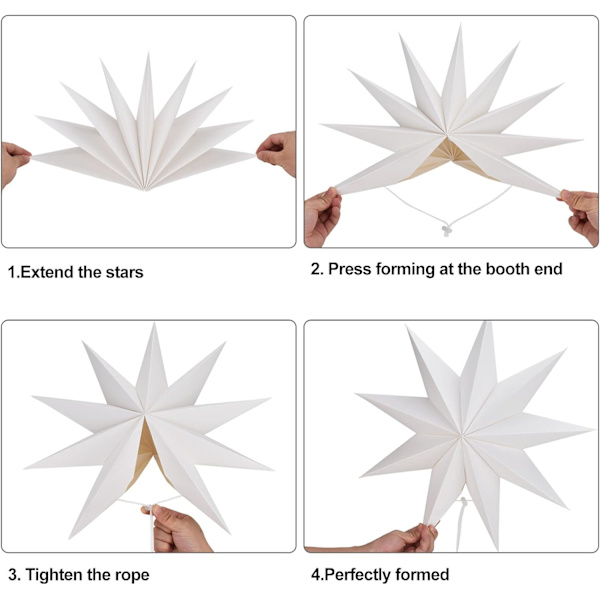 1.Extend the stars

2. Press forming at the booth end

3. Tighten the rope

4.Perfectly formed