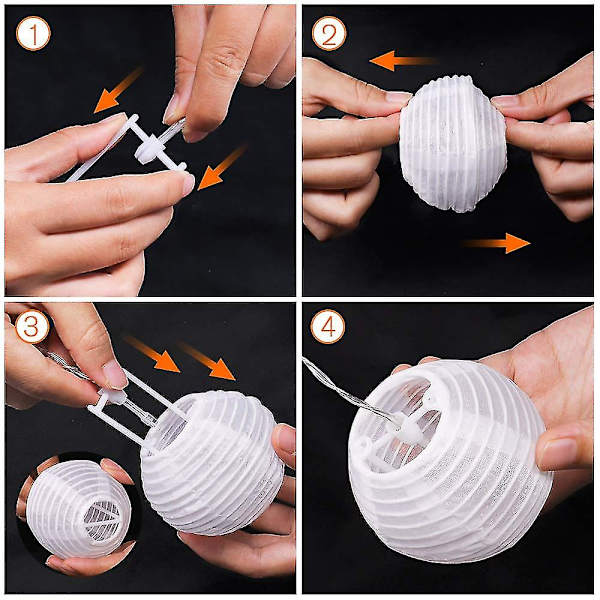 1
2
3
4